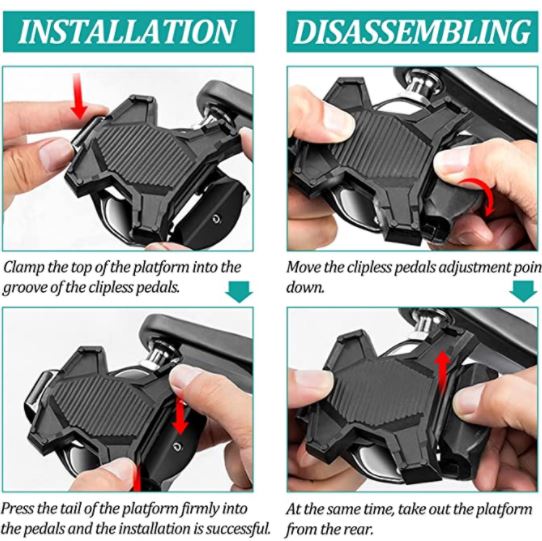 INSTALLATION

Clamp the top of the platform into the groove of the clipless pedals.

Press the tail of the platform firmly into the pedals and the installation is successful.

DISASSEMBLING

Move the clipless pedals adjustment poin down.

At the same time, take out the platform from the rear.