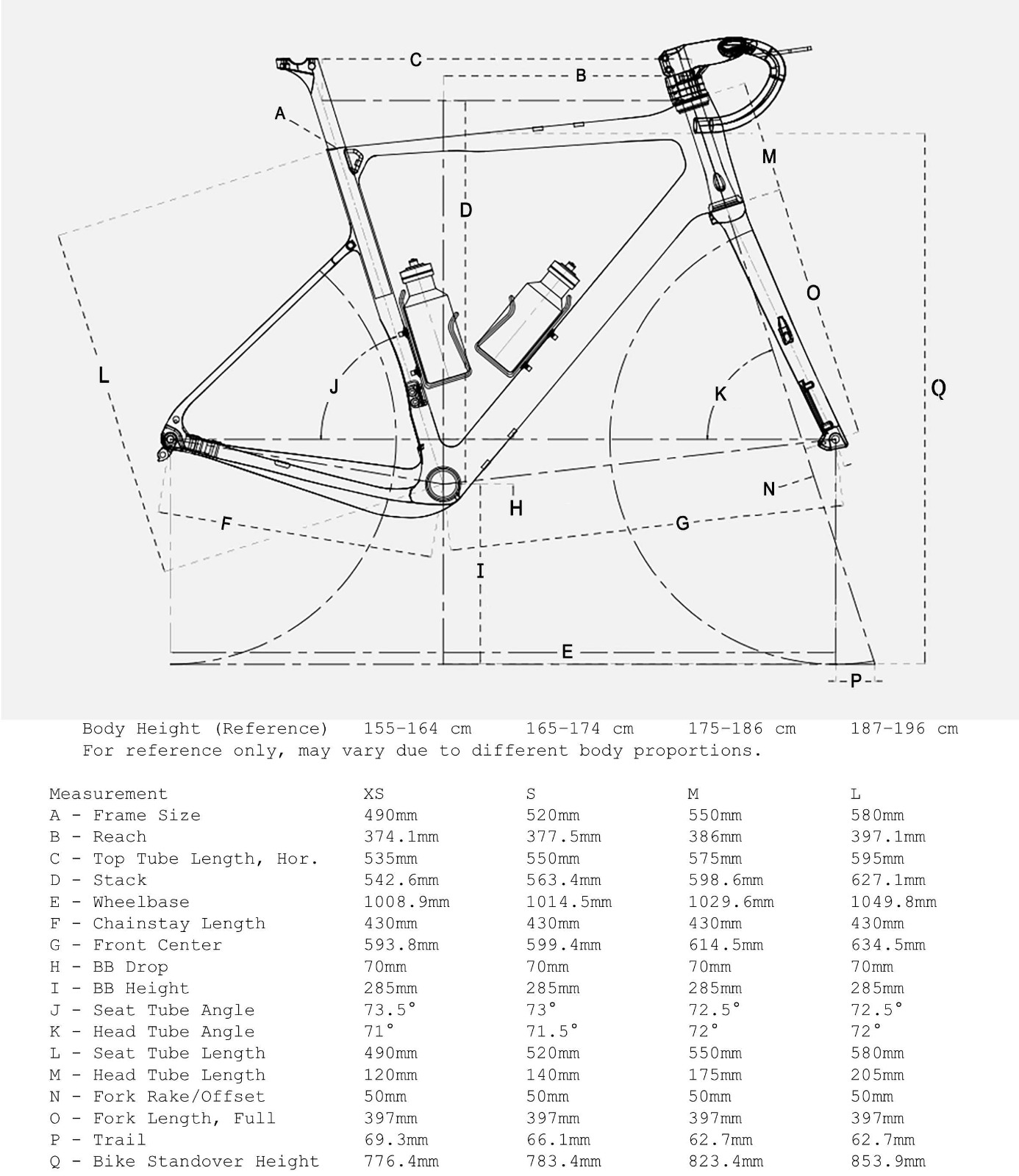 C
B
A
M
D
O
L
J
K
Q
N
H
F
G
I
E
P

Body Height (Reference) 155-164 cm 165-174 cm 175-186 cm 187-196 cm
For reference only, may vary due to different body proportions.

| Measurement | XS | S | M | L |
|---|---|---|---|---|
| A - Frame Size | 490mm | 520mm | 550mm | 580mm |
| B - Reach | 374.1mm | 377.5mm | 386mm | 397.1mm |
| C - Top Tube Length, Hor. | 535mm | 550mm | 575mm | 595mm |
| D - Stack | 542.6mm | 563.4mm | 598.6mm | 627.1mm |
| E - Wheelbase | 1008.9mm | 1014.5mm | 1029.6mm | 1049.8mm |
| F - Chainstay Length | 430mm | 430mm | 430mm | 430mm |
| G - Front Center | 593.8mm | 599.4mm | 614.5mm | 634.5mm |
| H - BB Drop | 70mm | 70mm | 70mm | 70mm |
| I - BB Height | 285mm | 285mm | 285mm | 285mm |
| J - Seat Tube Angle | 73.5° | 73° | 72.5° | 72.5° |
| K - Head Tube Angle | 71° | 71.5° | 72° | 72° |
| L - Seat Tube Length | 490mm | 520mm | 550mm | 580mm |
| M - Head Tube Length | 120mm | 140mm | 175mm | 205mm |
| N - Fork Rake/Offset | 50mm | 50mm | 50mm | 50mm |
| O - Fork Length, Full | 397mm | 397mm | 397mm | 397mm |
| P - Trail | 69.3mm | 66.1mm | 62.7mm | 62.7mm |
| Q - Bike Standover Height | 776.4mm | 783.4mm | 823.4mm | 853.9mm |